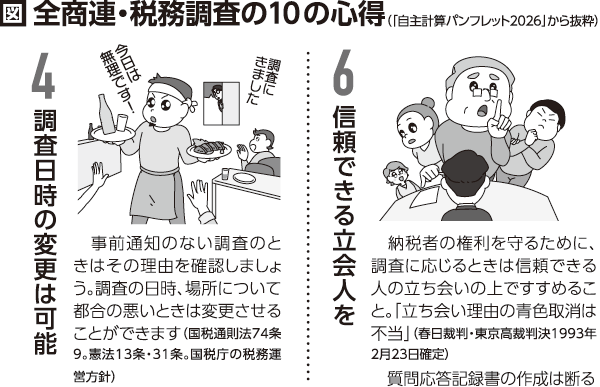 図 全商連・税務調査の10の心得（「自主計算パンフレット2026」から抜粋）

4
調査日時の変更は可能

今日は無理です！

調査にきました

事前通知のない調査のときはその理由を確認しましょう。調査の日時、場所について都合の悪いときは変更させることができます（国税通則法74条9。憲法13条・31条。国税庁の税務運営方針）

6
信頼できる立会人を

納税者の権利を守るために、調査に応じるときは信頼できる人の立ち会いの上ですすめること。「立ち会い理由の青色取消は不当」（春日裁判・東京高裁判決1993年2月23日確定）

質問応答記録書の作成は断る